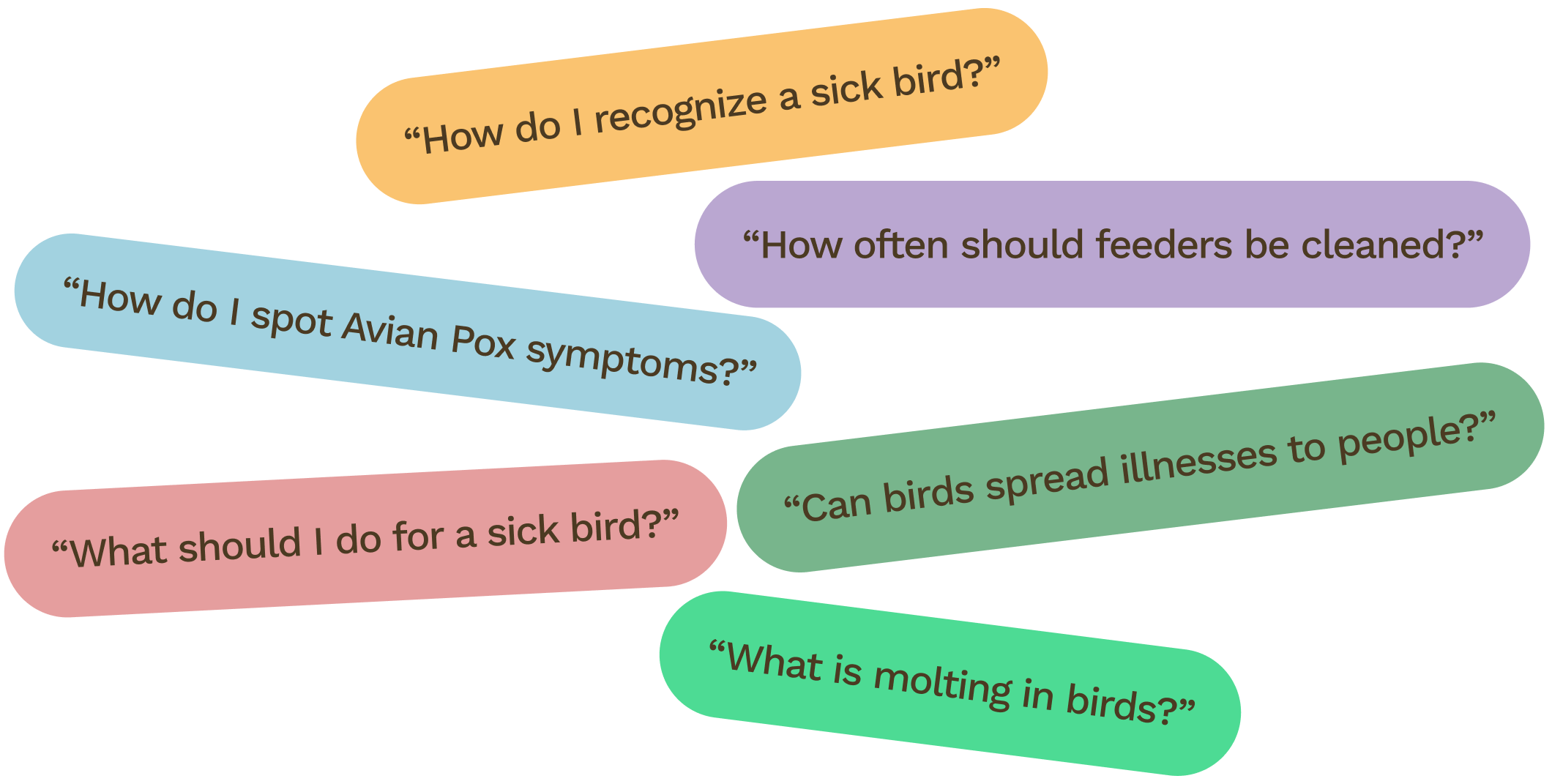 "How do I recognize a sick bird?"

"How often should feeders be cleaned?"

"How do I spot Avian Pox symptoms?"

"Can birds spread illnesses to people?"

"What should I do for a sick bird?"

"What is molting in birds?"